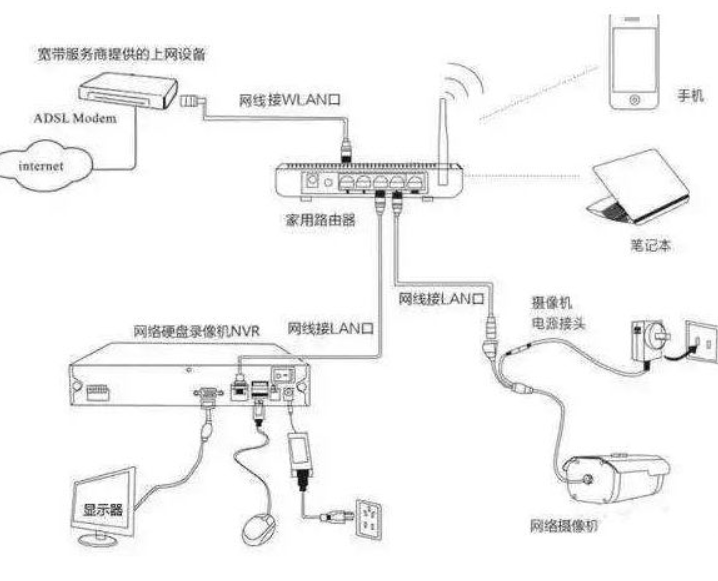 宽带服务商提供的上网设备

ADSL Modem

internet

网线接WLAN口

手机

家用路由器

笔记本

网线接LAN口

摄像机
电源接头

网络硬盘录像机NVR

网线接LAN口

显示器

网络摄像机